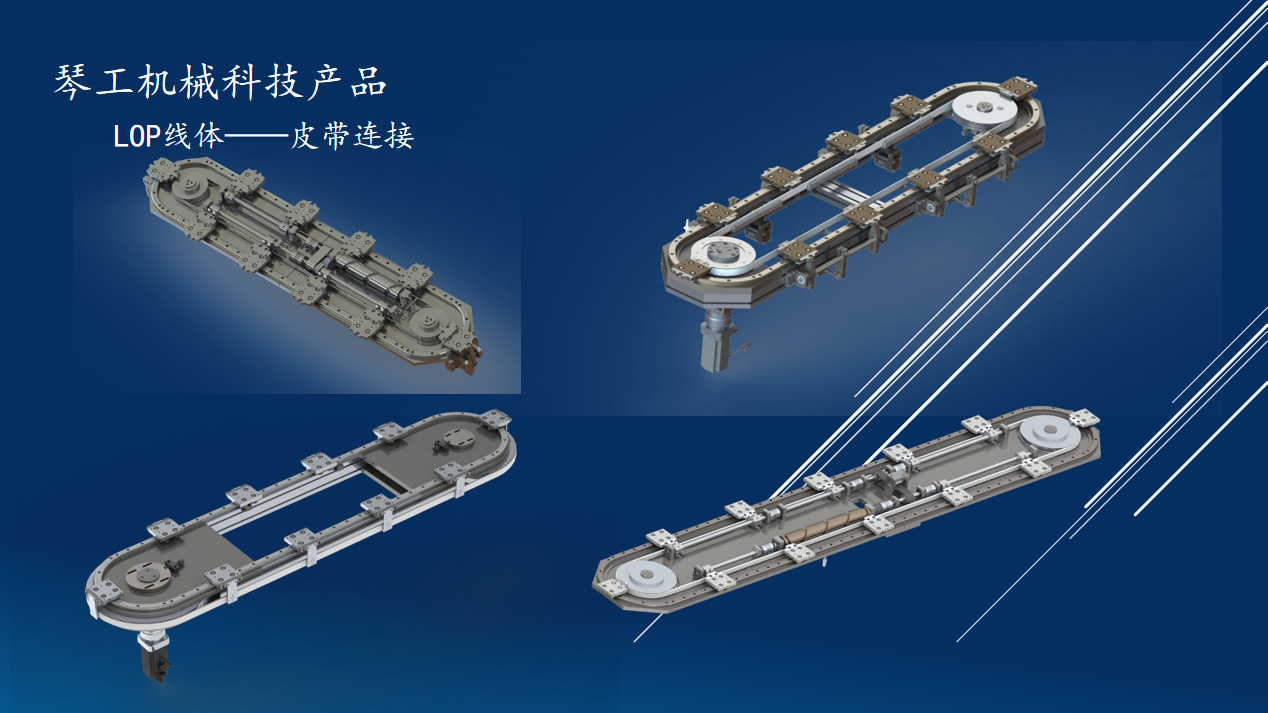 琴工机械科技产品

LOP线体——皮带连接